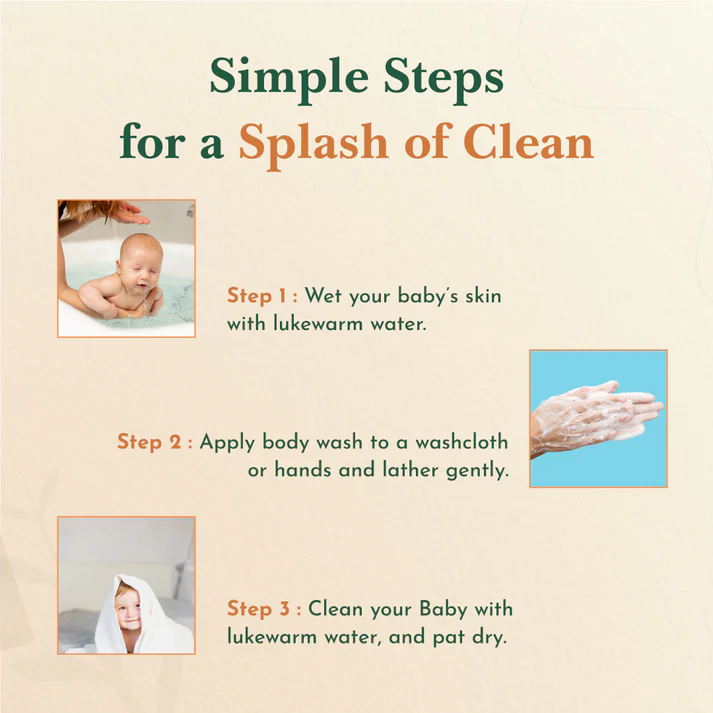 Simple Steps
for a Splash of Clean

Step 1 : Wet your baby's skin with lukewarm water.

Step 2 : Apply body wash to a washcloth or hands and lather gently.

Step 3 : Clean your Baby with lukewarm water, and pat dry.